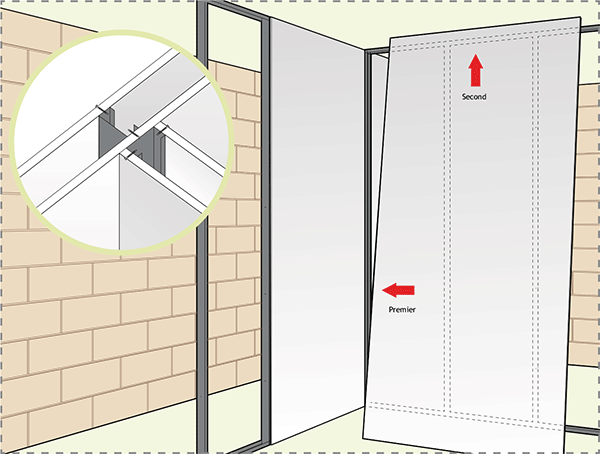 Second

Premier